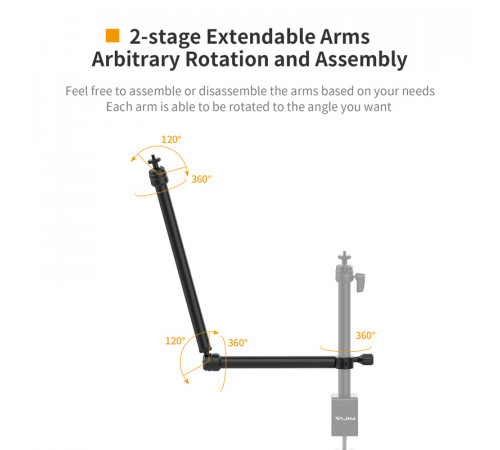 2-stage Extendable Arms
Arbitrary Rotation and Assembly

Feel free to assemble or disassemble the arms based on your needs
Each arm is able to be rotated to the angle you want

120°
360°
120°
360°
360°
VIJIM