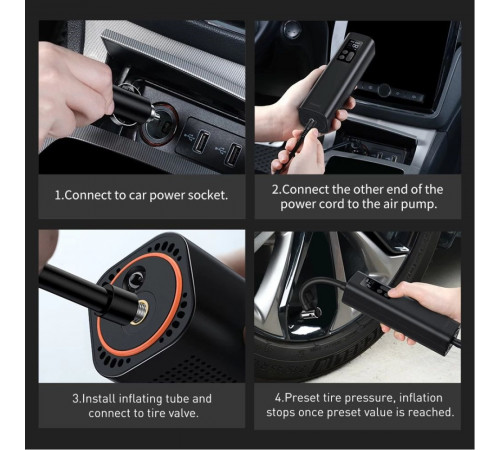 1.Connect to car power socket.

2.Connect the other end of the power cord to the air pump.

3.Install inflating tube and connect to tire valve.

4.Preset tire pressure, inflation stops once preset value is reached.