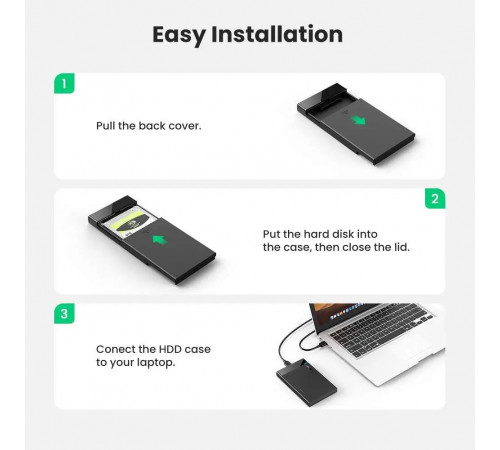 Easy Installation

1

Pull the back cover.

2

Put the hard disk into the case, then close the lid.

3

Conect the HDD case to your laptop.