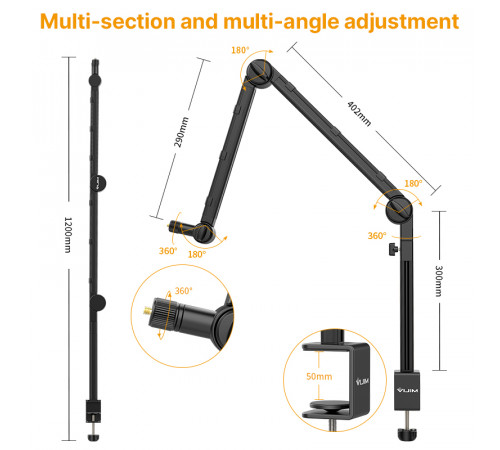 Multi-section and multi-angle adjustment

1200mm

VIJIM

180°

290mm

402mm

180°

360°

360°

180°

300mm

360°

50mm

VIJIM

VIJIM