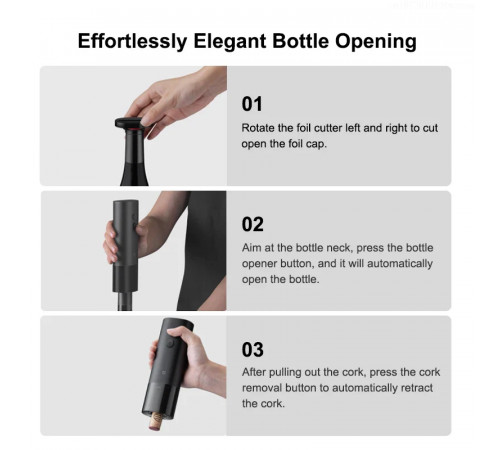 Effortlessly Elegant Bottle Opening

01

Rotate the foil cutter left and right to cut open the foil cap.

02

Aim at the bottle neck, press the bottle opener button, and it will automatically open the bottle.

03

After pulling out the cork, press the cork removal button to automatically retract the cork.