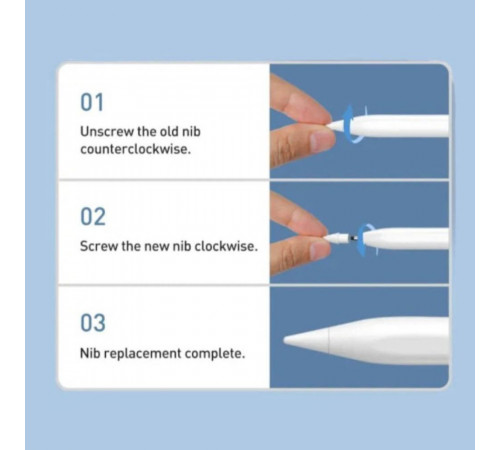 01

Unscrew the old nib counterclockwise.

02

Screw the new nib clockwise.

03

Nib replacement complete.