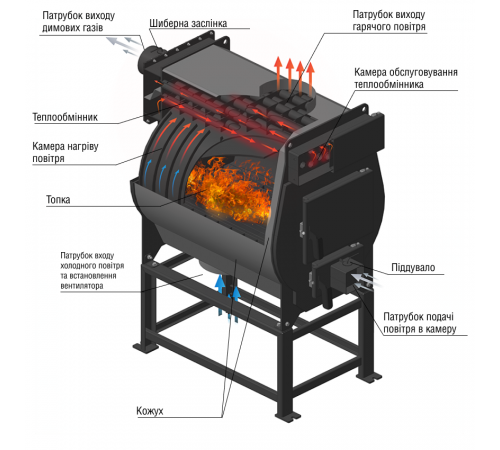 Патрубок виходу димових газів

Шиберна заслінка

Патрубок виходу гарячого повітря

Камера обслуговування теплообмінника

Теплообмінник

Камера нагріву повітря

Топка

Патрубок входу холодного повітря та встановлення вентилятора

Піддувало

Патрубок подачі повітря в камеру

Кожух